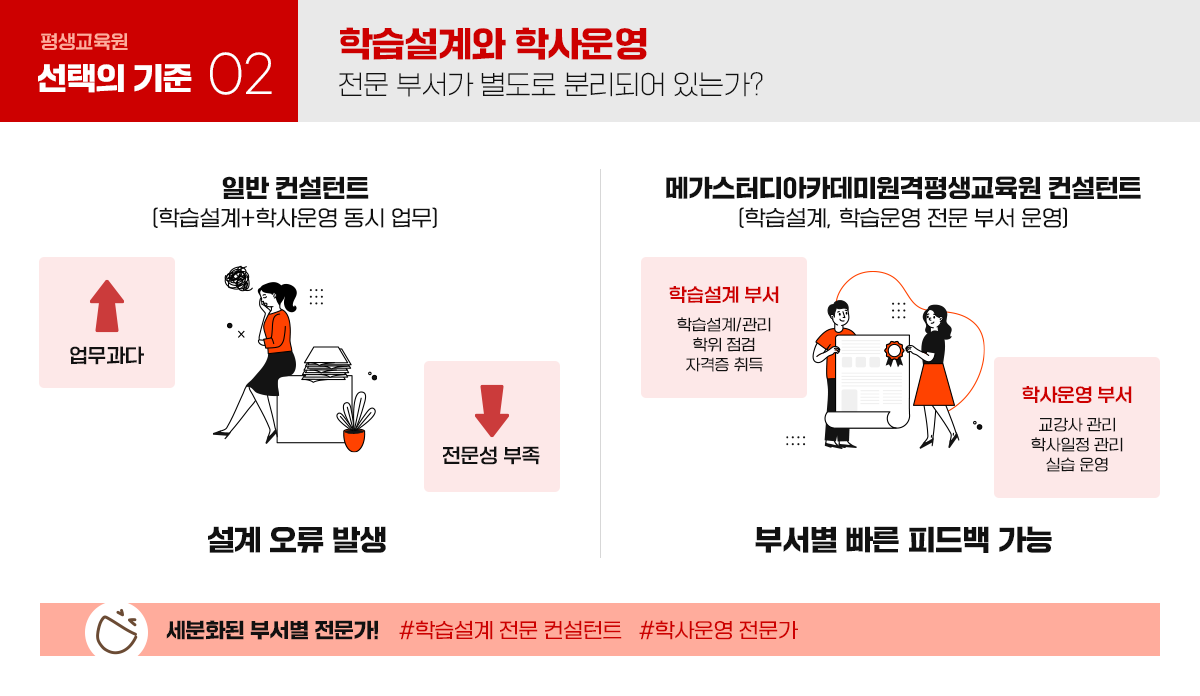 평생교육원
선택의 기준 02

학습설계와 학사운영
전문 부서가 별도로 분리되어 있는가?

일반 컨설턴트
(학습설계+학사운영 동시 업무)

업무과다

전문성 부족

설계 오류 발생

메가스터디아카데미원격평생교육원 컨설턴트
(학습설계, 학습운영 전문 부서 운영)

학습설계 부서
학습설계/관리
학위 점검
자격증 취득

학사운영 부서
교강사 관리
학사일정 관리
실습 운영

부서별 빠른 피드백 가능

세분화된 부서별 전문가! #학습설계 전문 컨설턴트 #학사운영 전문가